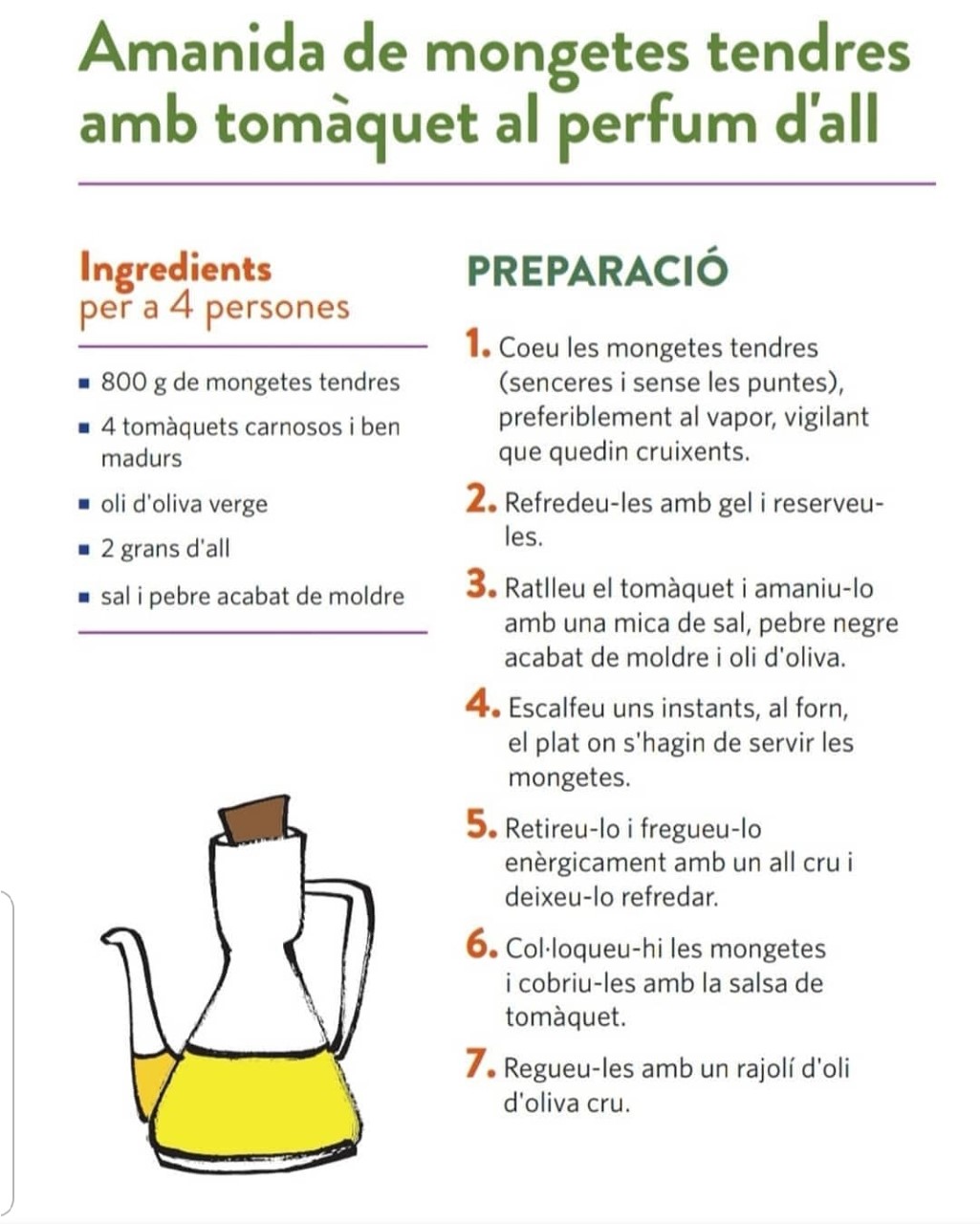 Amanida de mongetes tendres amb tomàquet al perfum d'all

Ingredients
per a 4 persones

- 800 g de mongetes tendres
- 4 tomàquets carnosos i ben madurs
- oli d'oliva verge
- 2 grans d'all
- sal i pebre acabat de moldre

PREPARACIÓ

1. Coeu les mongetes tendres (senceres i sense les puntes), preferiblement al vapor, vigilant que quedin cruixents.

2. Refredeu-les amb gel i reserveu-les.

3. Ratlleu el tomàquet i amaniu-lo amb una mica de sal, pebre negre acabat de moldre i oli d'oliva.

4. Escalfeu uns instants, al forn, el plat on s'hagin de servir les mongetes.

5. Retireu-lo i fregueu-lo enèrgicament amb un all cru i deixeu-lo refredar.

6. Col·loqueu-hi les mongetes i cobriu-les amb la salsa de tomàquet.

7. Regueu-les amb un rajolí d'oli d'oliva cru.